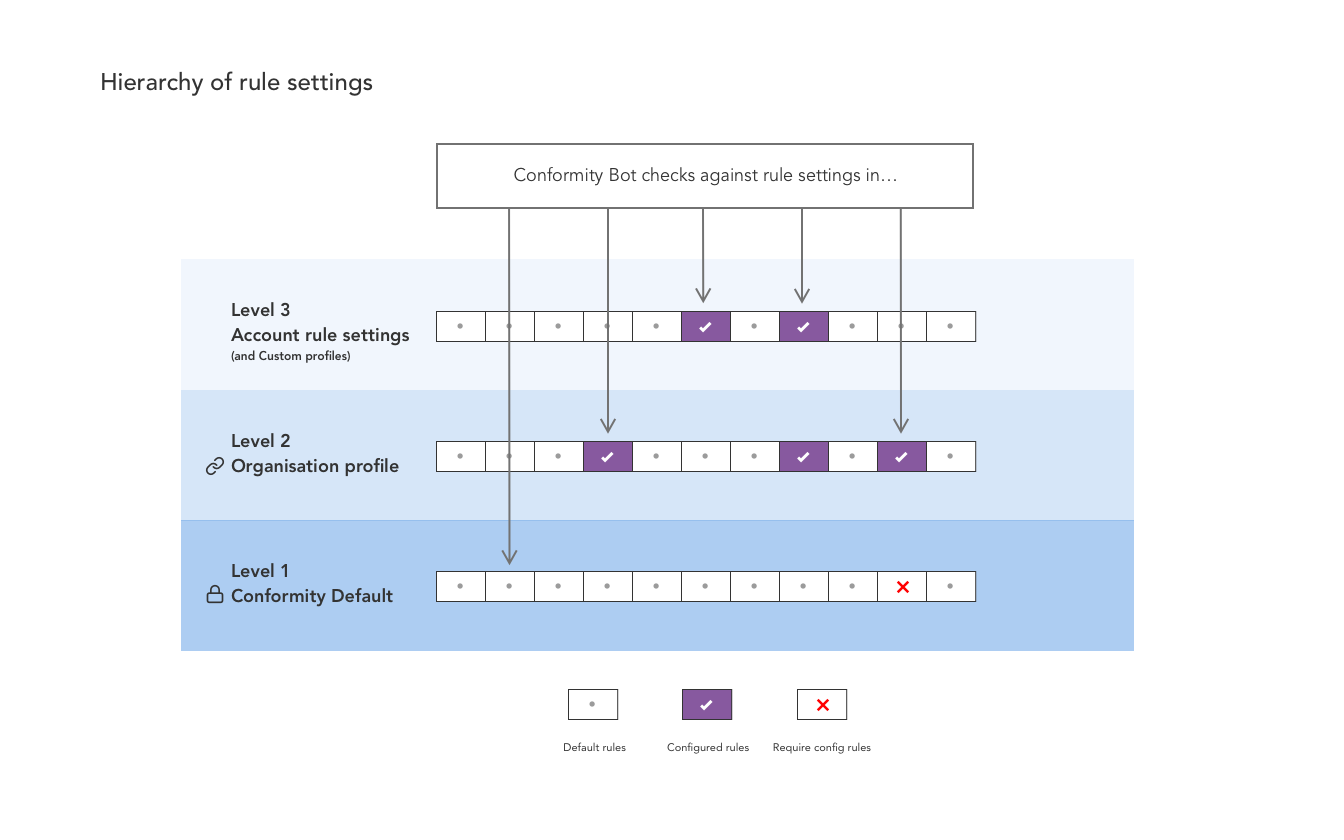 Hierarchy of rule settings

Conformity Bot checks against rule settings in…

Level 3
Account rule settings
(and Custom profiles)

Level 2
Organisation profile

Level 1
Conformity Default

Default rules

Configured rules

Require config rules